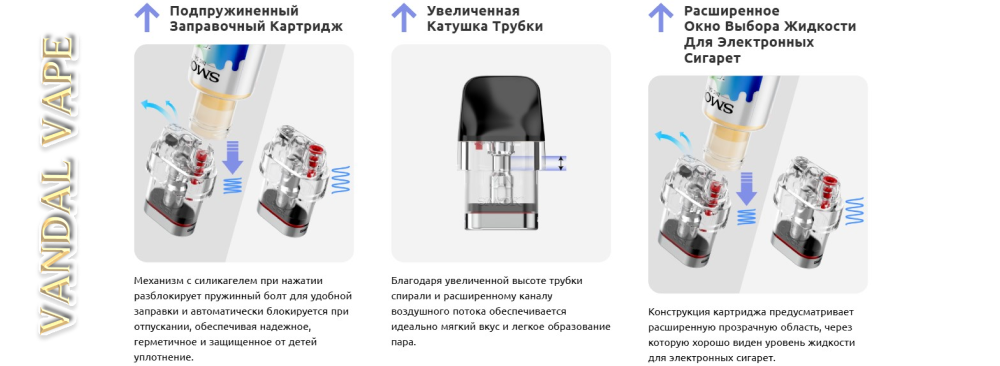 VANDAL VAPE

Подпружиненный Заправочный Картридж

SMO

Механизм с силикагелем при нажатии разблокирует пружинный болт для удобной заправки и автоматически блокируется при отпускании, обеспечивая надежное, герметичное и защищенное от детей уплотнение.

Увеличенная Катушка Трубки

Благодаря увеличенной высоте трубки спирали и расширенному каналу воздушного потока обеспечивается идеально мягкий вкус и легкое образование пара.

Расширенное Окно Выбора Жидкости Для Электронных Сигарет

SMO

Конструкция картриджа предусматривает расширенную прозрачную область, через которую хорошо виден уровень жидкости для электронных сигарет.